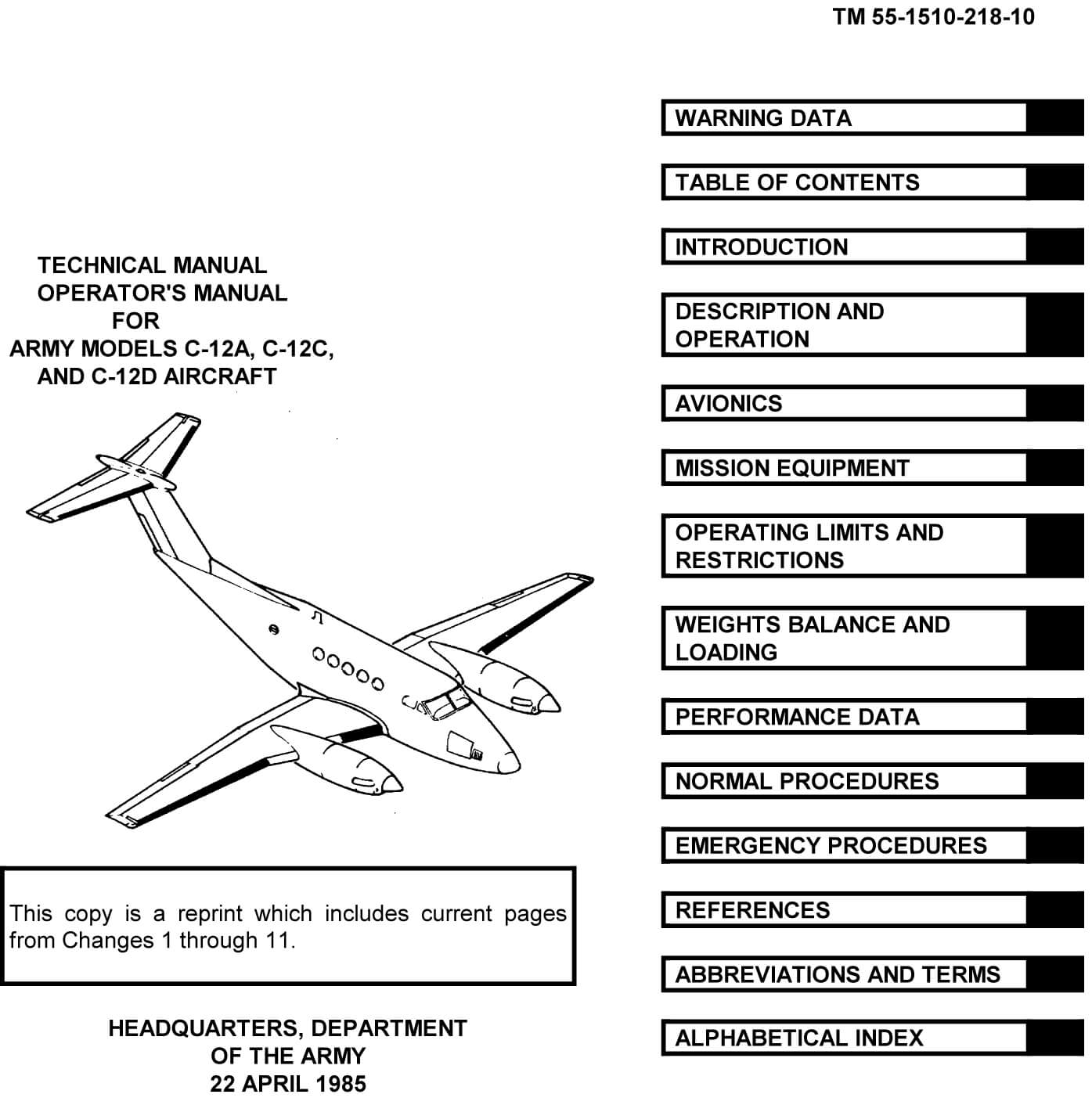 TM 55-1510-218-10

TECHNICAL MANUAL
OPERATOR'S MANUAL
FOR
ARMY MODELS C-12A, C-12C,
AND C-12D AIRCRAFT

This copy is a reprint which includes current pages from Changes 1 through 11.

HEADQUARTERS, DEPARTMENT
OF THE ARMY
22 APRIL 1985

WARNING DATA

TABLE OF CONTENTS

INTRODUCTION

DESCRIPTION AND OPERATION

AVIONICS

MISSION EQUIPMENT

OPERATING LIMITS AND RESTRICTIONS

WEIGHTS BALANCE AND LOADING

PERFORMANCE DATA

NORMAL PROCEDURES

EMERGENCY PROCEDURES

REFERENCES

ABBREVIATIONS AND TERMS

ALPHABETICAL INDEX