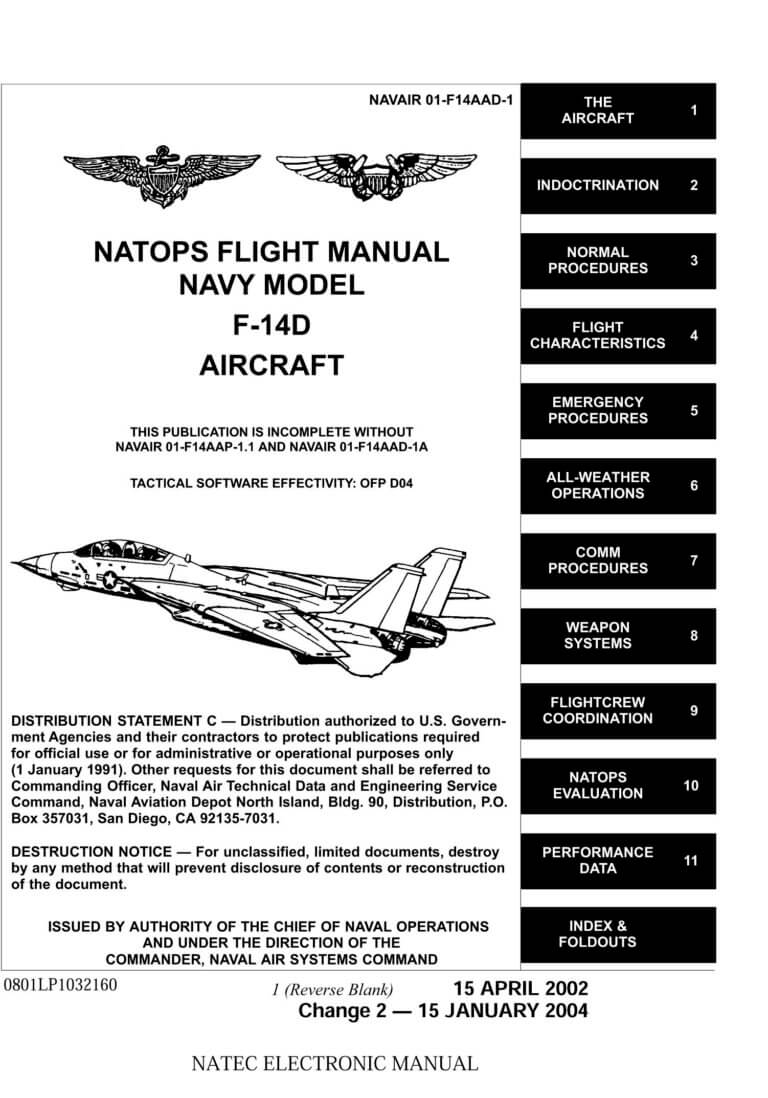 NAVAIR 01-F14AAD-1

NATOPS FLIGHT MANUAL
NAVY MODEL
F-14D
AIRCRAFT

THIS PUBLICATION IS INCOMPLETE WITHOUT NAVAIR 01-F14AAP-1.1 AND NAVAIR 01-F14AAD-1A

TACTICAL SOFTWARE EFFECTIVITY: OFP D04

DISTRIBUTION STATEMENT C — Distribution authorized to U.S. Government Agencies and their contractors to protect publications required for official use or for administrative or operational purposes only (1 January 1991). Other requests for this document shall be referred to Commanding Officer, Naval Air Technical Data and Engineering Service Command, Naval Aviation Depot North Island, Bldg. 90, Distribution, P.O. Box 357031, San Diego, CA 92135-7031.

DESTRUCTION NOTICE — For unclassified, limited documents, destroy by any method that will prevent disclosure of contents or reconstruction of the document.

ISSUED BY AUTHORITY OF THE CHIEF OF NAVAL OPERATIONS AND UNDER THE DIRECTION OF THE COMMANDER, NAVAL AIR SYSTEMS COMMAND

THE AIRCRAFT 1
INDOCTRINATION 2
NORMAL PROCEDURES 3
FLIGHT CHARACTERISTICS 4
EMERGENCY PROCEDURES 5
ALL-WEATHER OPERATIONS 6
COMM PROCEDURES 7
WEAPON SYSTEMS 8
FLIGHTCREW COORDINATION 9
NATOPS EVALUATION 10
PERFORMANCE DATA 11
INDEX & FOLDOUTS

0801LP1032160

1 (Reverse Blank)

15 APRIL 2002
Change 2 — 15 JANUARY 2004

NATEC ELECTRONIC MANUAL