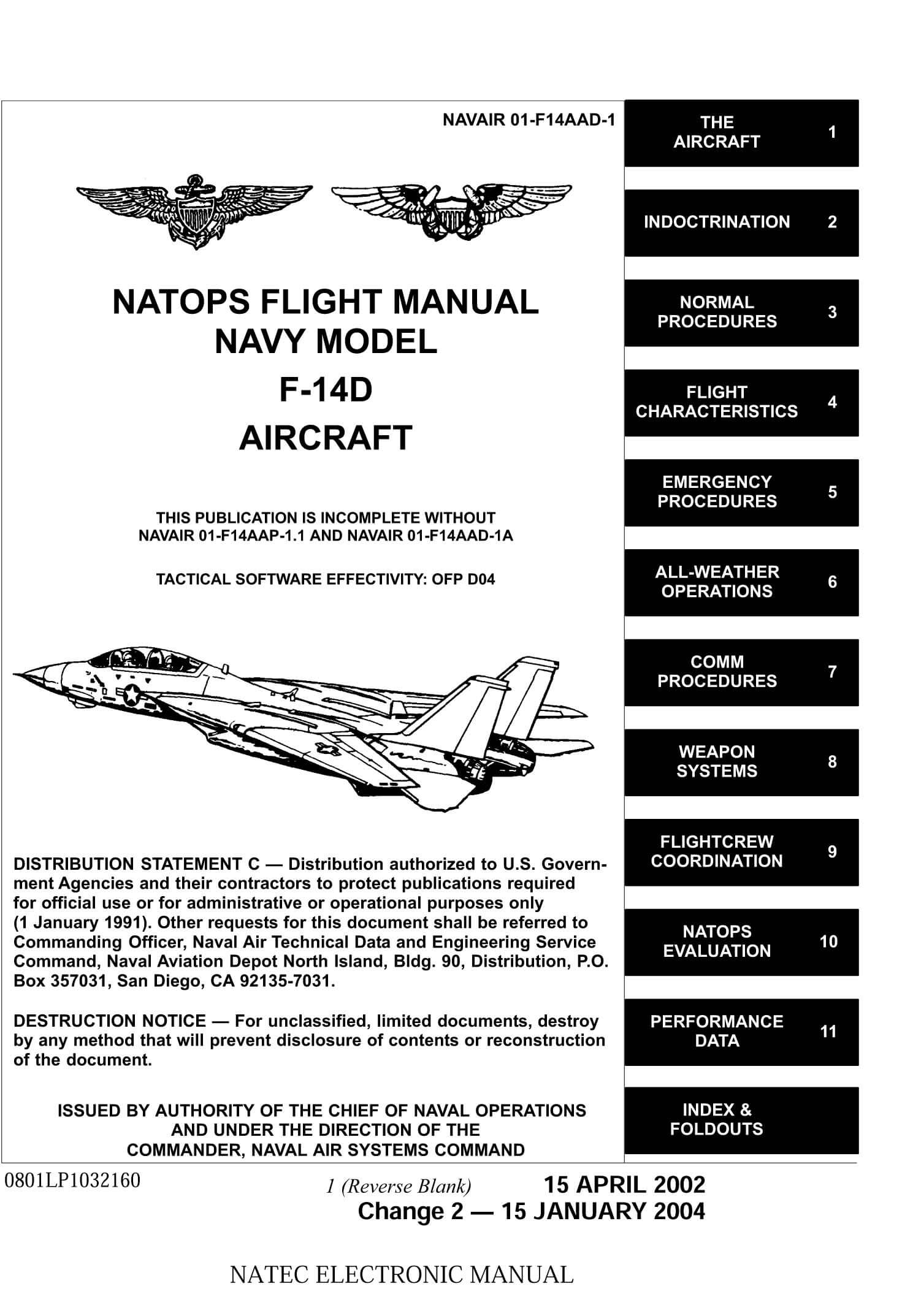 NAVAIR 01-F14AAD-1

NATOPS FLIGHT MANUAL
NAVY MODEL
F-14D
AIRCRAFT

THIS PUBLICATION IS INCOMPLETE WITHOUT NAVAIR 01-F14AAP-1.1 AND NAVAIR 01-F14AAD-1A

TACTICAL SOFTWARE EFFECTIVITY: OFP D04

DISTRIBUTION STATEMENT C — Distribution authorized to U.S. Government Agencies and their contractors to protect publications required for official use or for administrative or operational purposes only (1 January 1991). Other requests for this document shall be referred to Commanding Officer, Naval Air Technical Data and Engineering Service Command, Naval Aviation Depot North Island, Bldg. 90, Distribution, P.O. Box 357031, San Diego, CA 92135-7031.

DESTRUCTION NOTICE — For unclassified, limited documents, destroy by any method that will prevent disclosure of contents or reconstruction of the document.

ISSUED BY AUTHORITY OF THE CHIEF OF NAVAL OPERATIONS AND UNDER THE DIRECTION OF THE COMMANDER, NAVAL AIR SYSTEMS COMMAND

THE AIRCRAFT 1

INDOCTRINATION 2

NORMAL PROCEDURES 3

FLIGHT CHARACTERISTICS 4

EMERGENCY PROCEDURES 5

ALL-WEATHER OPERATIONS 6

COMM PROCEDURES 7

WEAPON SYSTEMS 8

FLIGHTCREW COORDINATION 9

NATOPS EVALUATION 10

PERFORMANCE DATA 11

INDEX & FOLDOUTS

0801LP1032160

1 (Reverse Blank)

15 APRIL 2002
Change 2 — 15 JANUARY 2004

NATEC ELECTRONIC MANUAL